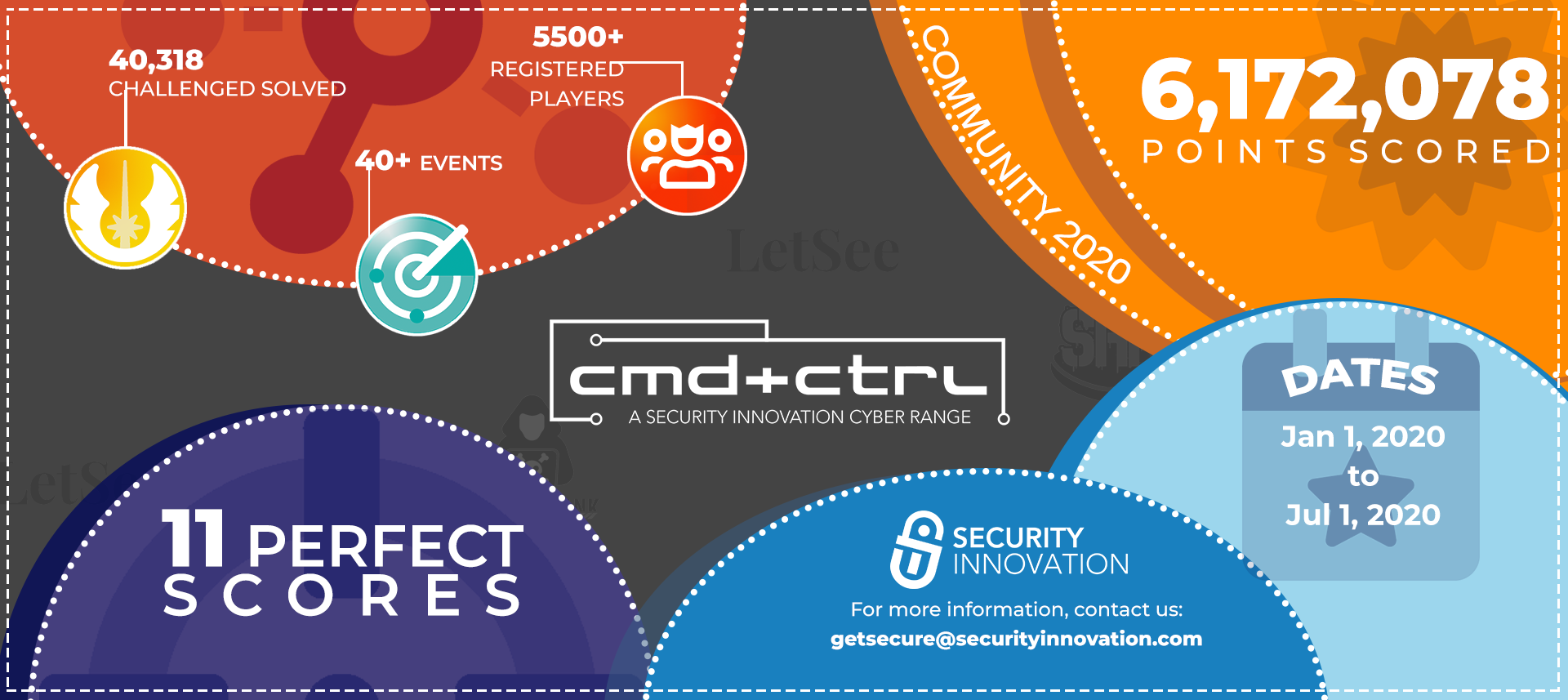 40,318
CHALLENGED SOLVED

5500+
REGISTERED
PLAYERS

40+ EVENTS

COMMUNITY 2020

6,172,078
POINTS SCORED

LetSee

cmd+ctrl
A SECURITY INNOVATION CYBER RANGE

DATES
Jan 1, 2020
to
Jul 1, 2020

11 PERFECT
SCORES

SECURITY
INNOVATION

For more information, contact us:
getsecure@securityinnovation.com